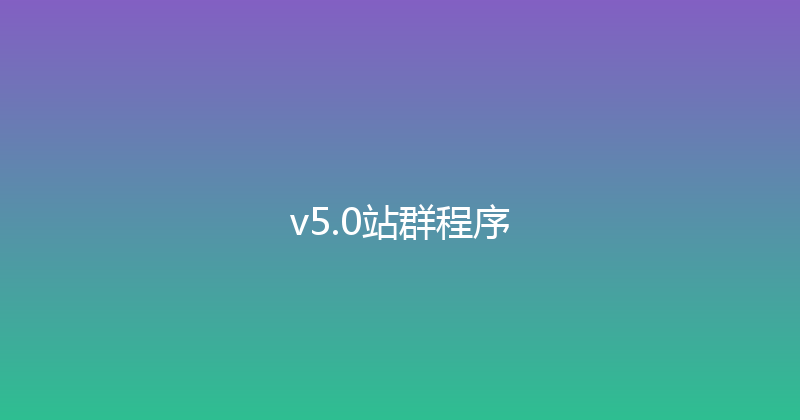 v5.0站群程序